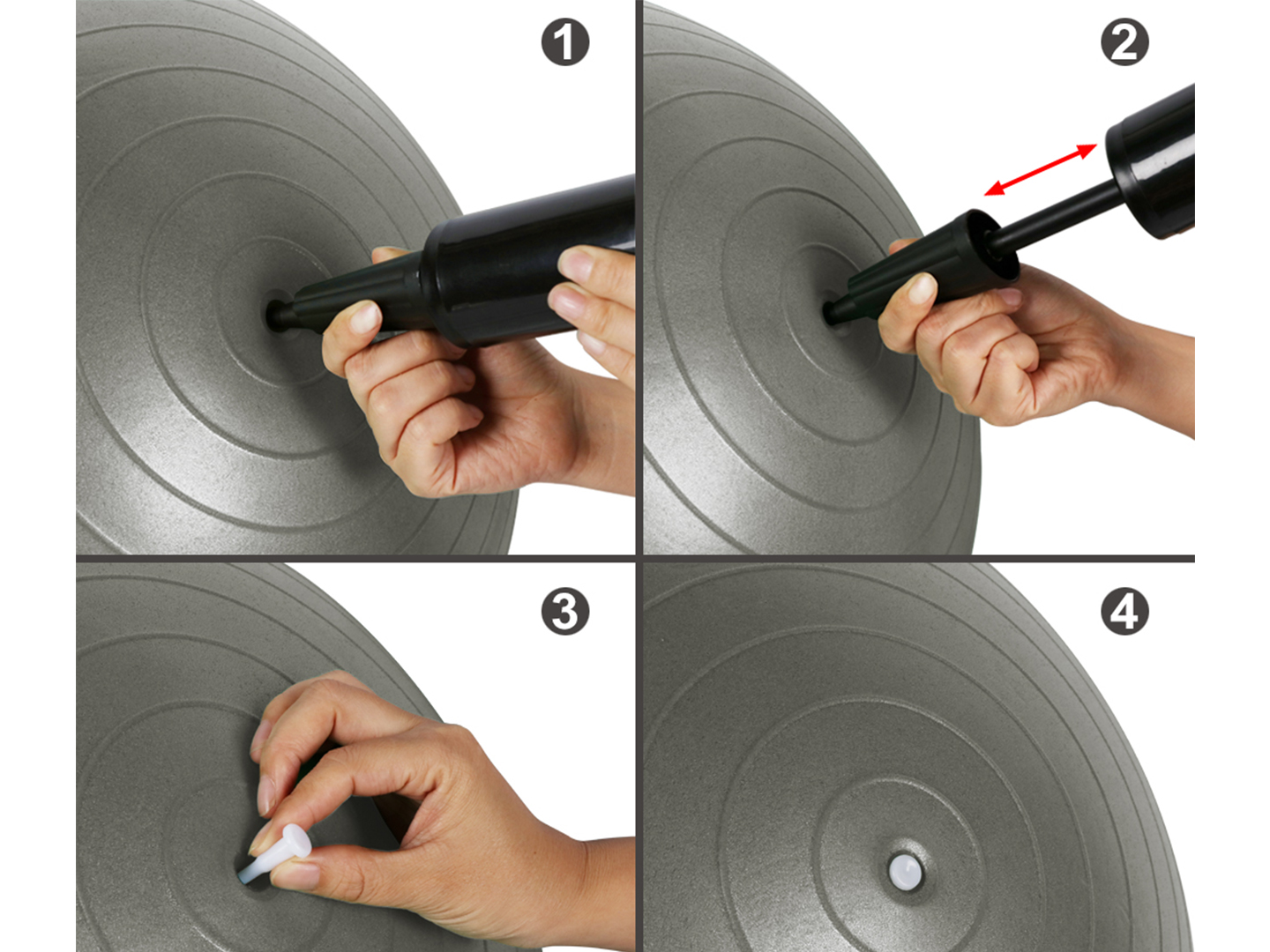 1
2
3
4