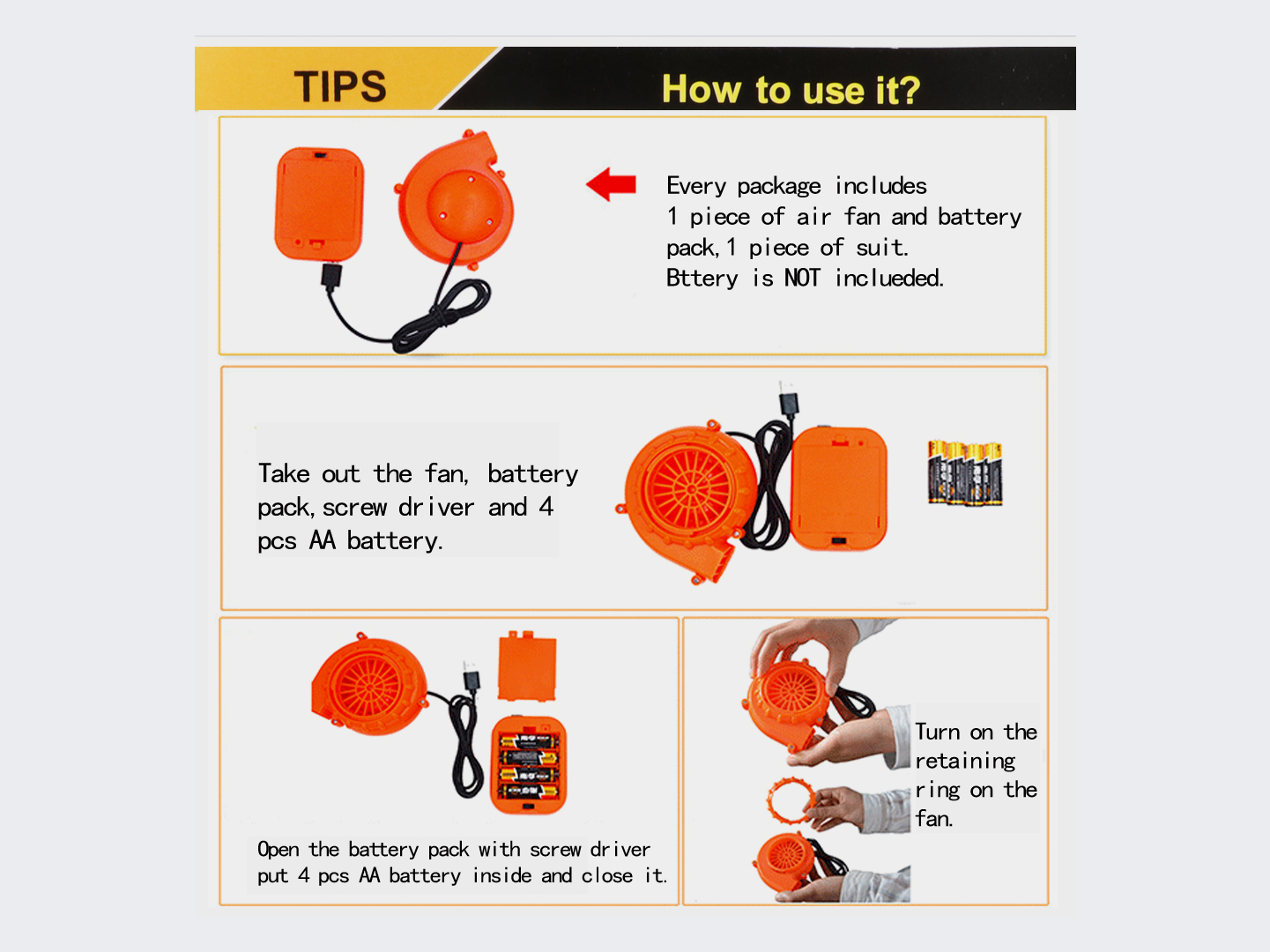 TIPS

How to use it?

Every package includes 1 piece of air fan and battery pack, 1 piece of suit. Bttery is NOT inclueded.

Take out the fan, battery pack, screw driver and 4 pcs AA battery.

Open the battery pack with screw driver put 4 pcs AA battery inside and close it.

Turn on the retaining ring on the fan.